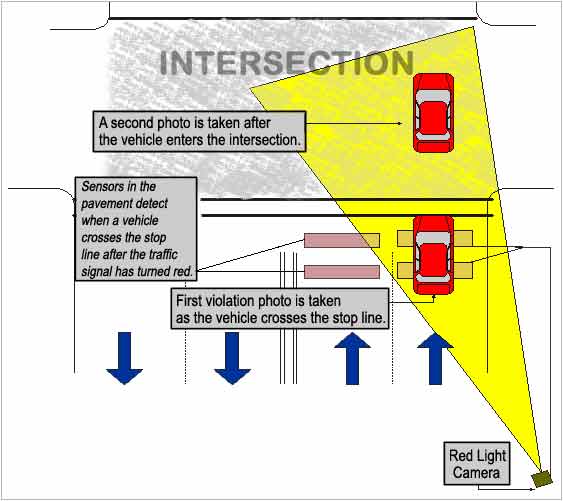 INTERSECTION

A second photo is taken after the vehicle enters the intersection.

Sensors in the pavement detect when a vehicle crosses the stop line after the traffic signal has turned red.

First violation photo is taken as the vehicle crosses the stop line.

Red Light Camera